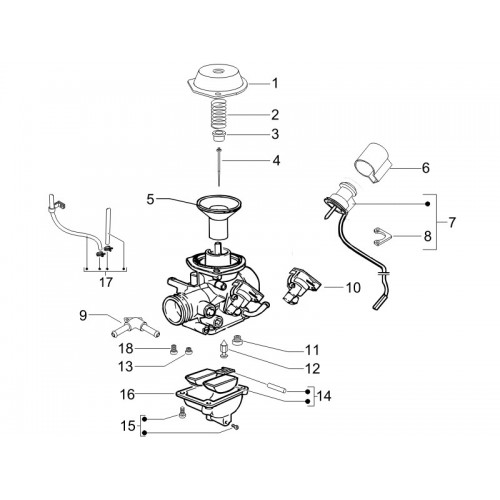 1
2
3
4
5
6
7
8
17
10
9
18
13
11
12
16
14
15